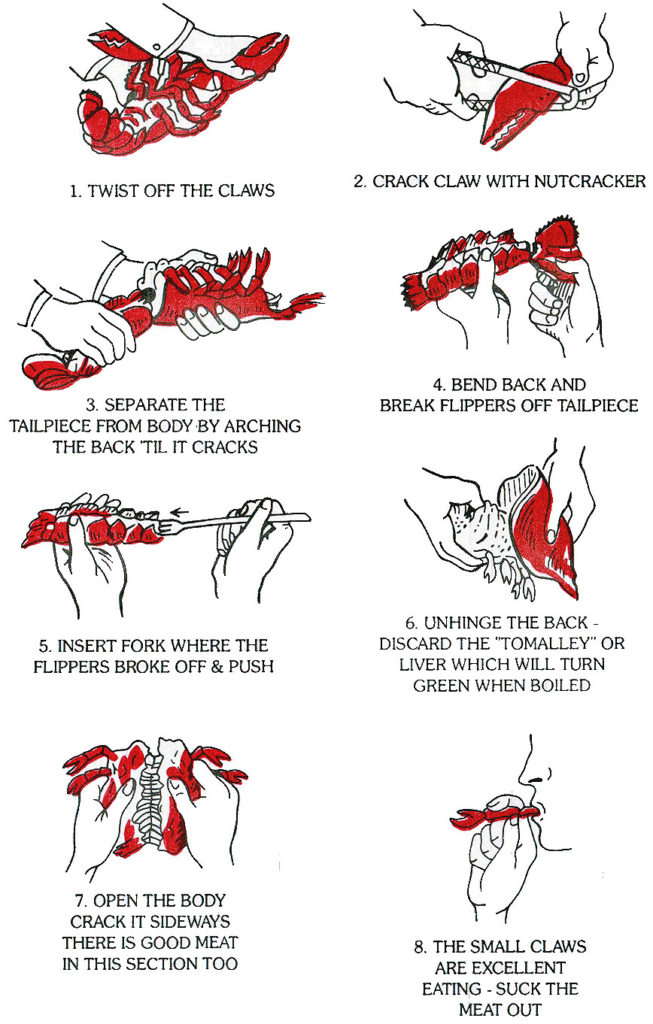 1. TWIST OFF THE CLAWS

2. CRACK CLAW WITH NUTCRACKER

3. SEPARATE THE TAILPIECE FROM BODY BY ARCHING THE BACK 'TIL IT CRACKS

4. BEND BACK AND BREAK FLIPPERS OFF TAILPIECE

5. INSERT FORK WHERE THE FLIPPERS BROKE OFF & PUSH

6. UNHINGE THE BACK - DISCARD THE "TOMALLEY" OR LIVER WHICH WILL TURN GREEN WHEN BOILED

7. OPEN THE BODY CRACK IT SIDEWAYS THERE IS GOOD MEAT IN THIS SECTION TOO

8. THE SMALL CLAWS ARE EXCELLENT EATING - SUCK THE MEAT OUT